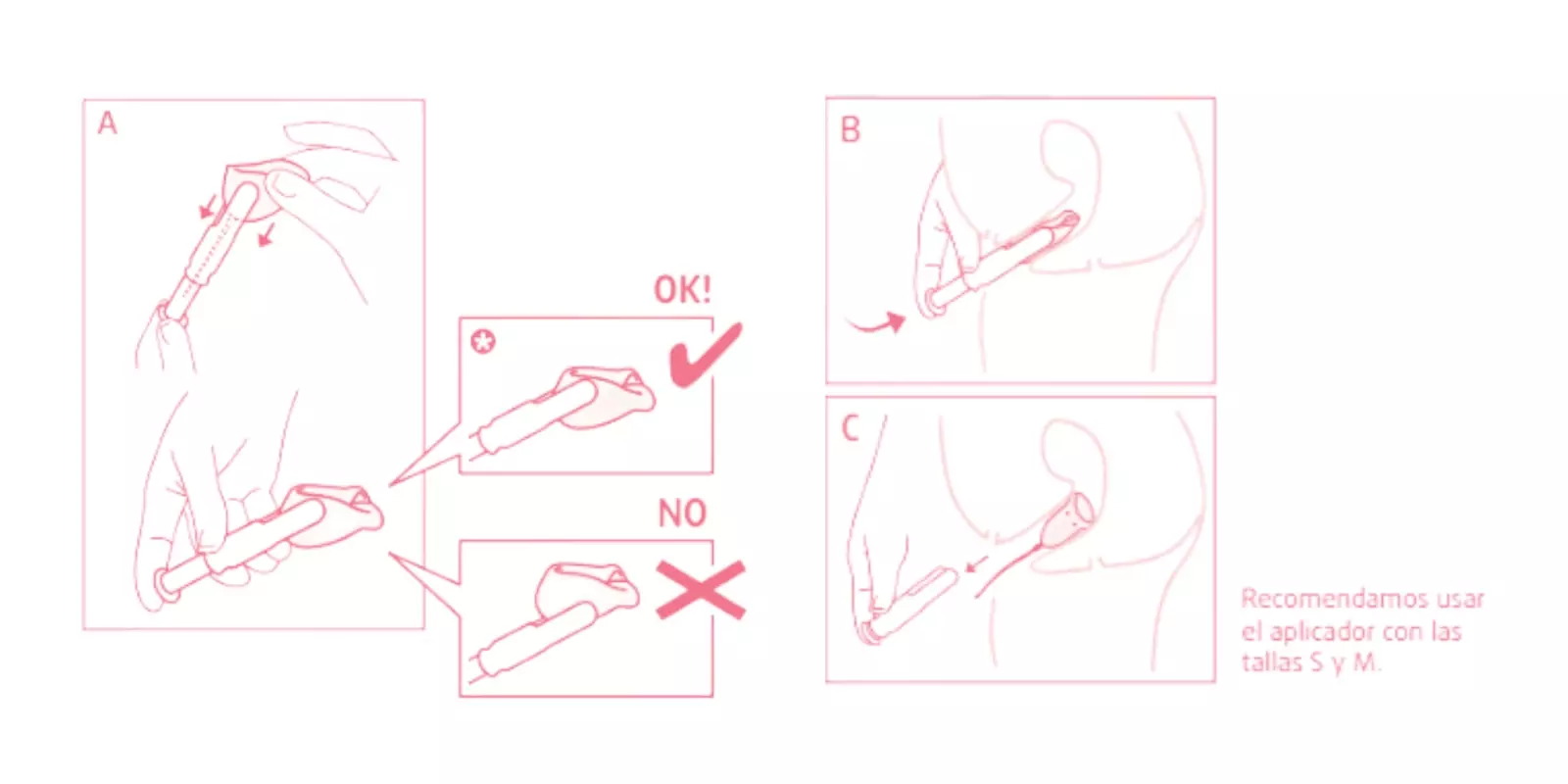 A

OK!

NO

B

C

Recomendamos usar el aplicador con las tallas S y M.