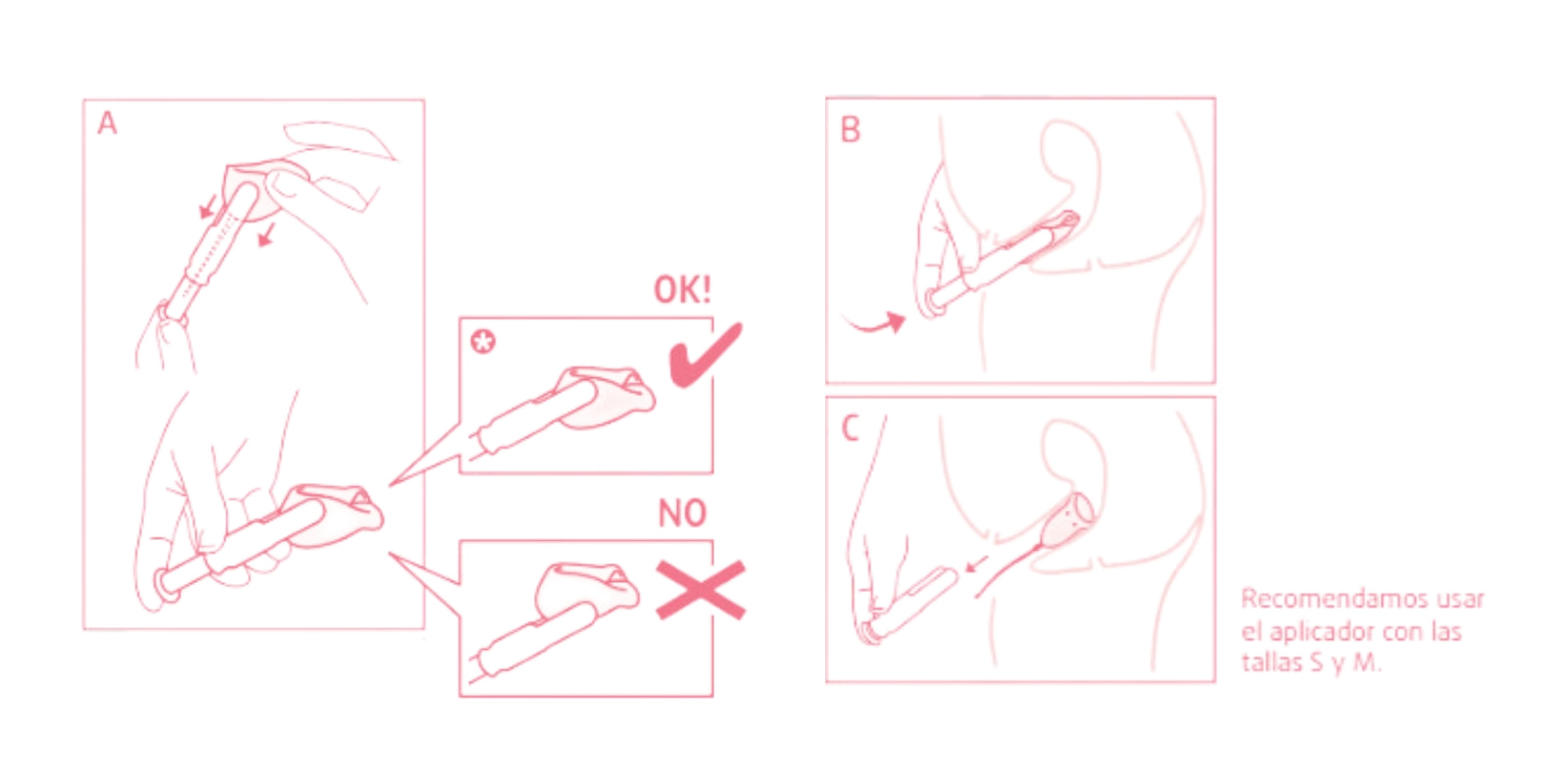 A

OK!

NO

B

C

Recomendamos usar el aplicador con las tallas S y M.